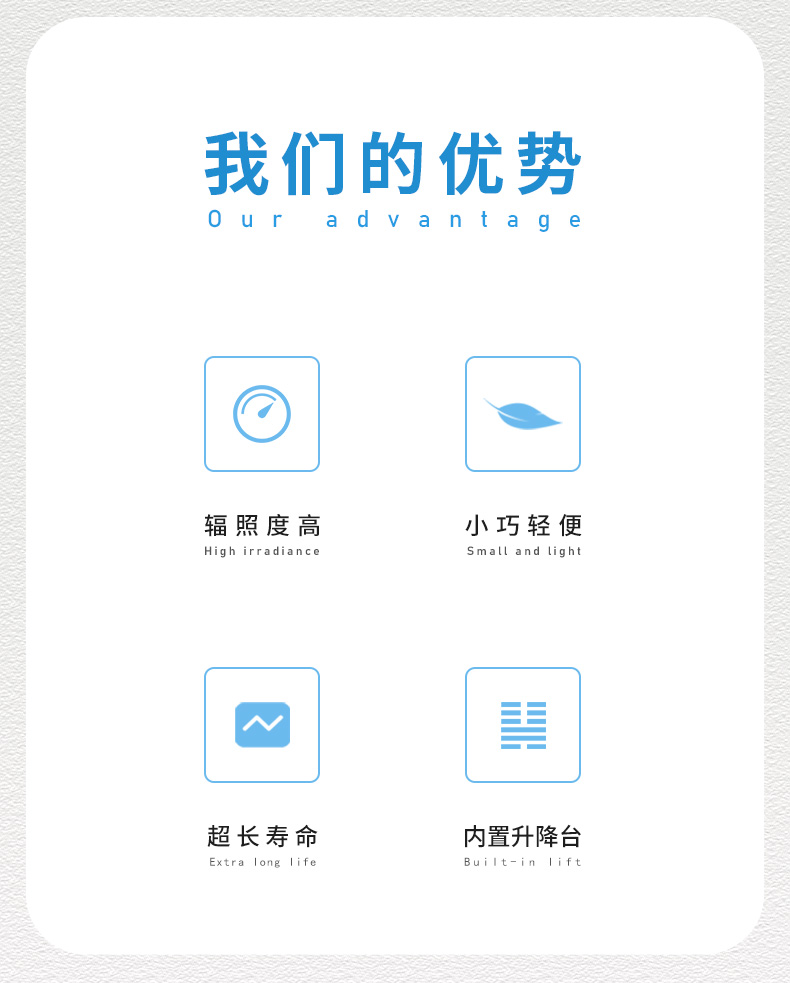 我们的优势

Our advantage

辐照度高

High irradiance

小巧轻便

Small and light

超长寿命

Extra long life

内置升降台

Built-in lift